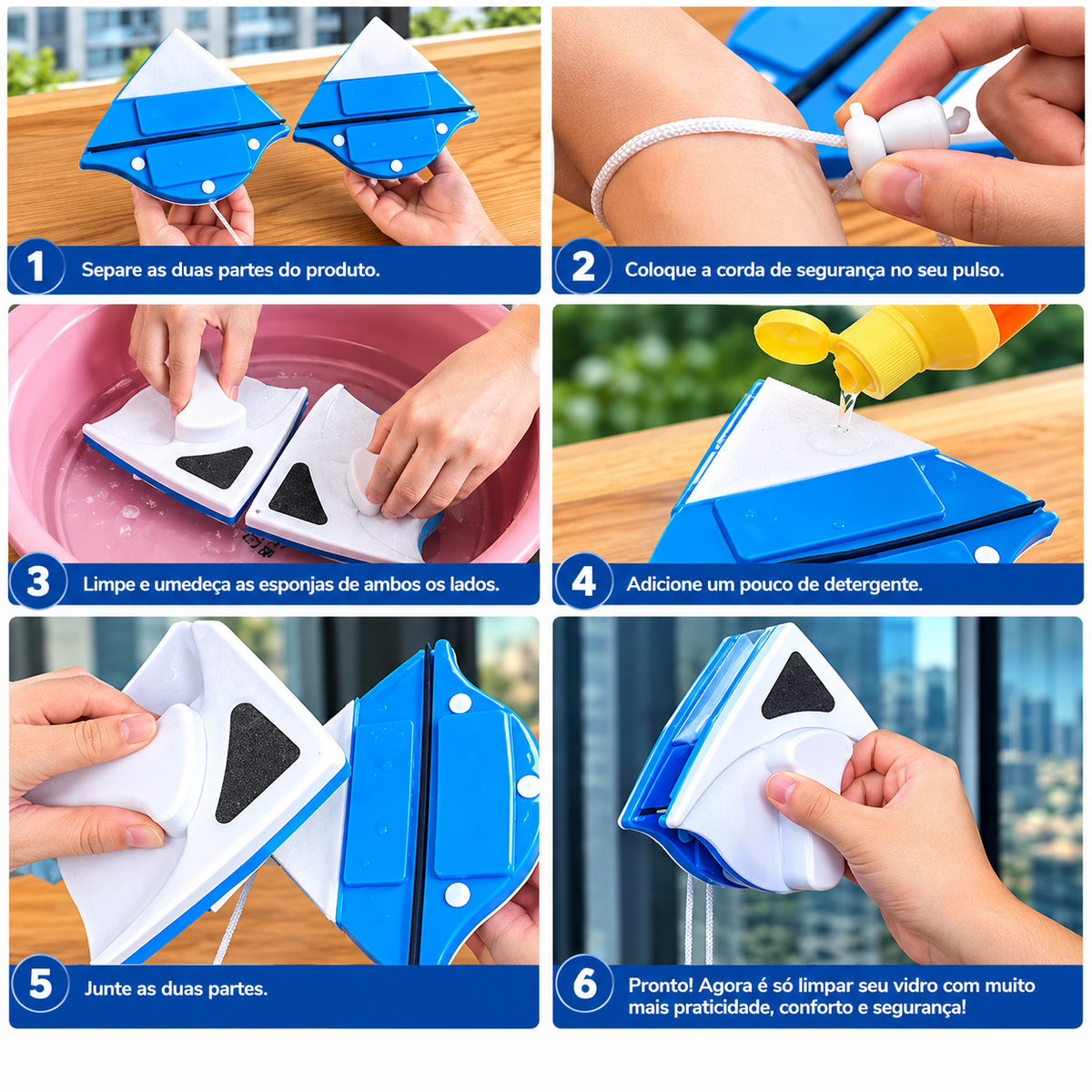 1 Separe as duas partes do produto.

2 Coloque a corda de segurança no seu pulso.

3 Limpe e umedeça as esponjas de ambos os lados.

4 Adicione um pouco de detergente.

5 Junte as duas partes.

6 Pronto! Agora é só limpar seu vidro com muito mais praticidade, conforto e segurança!